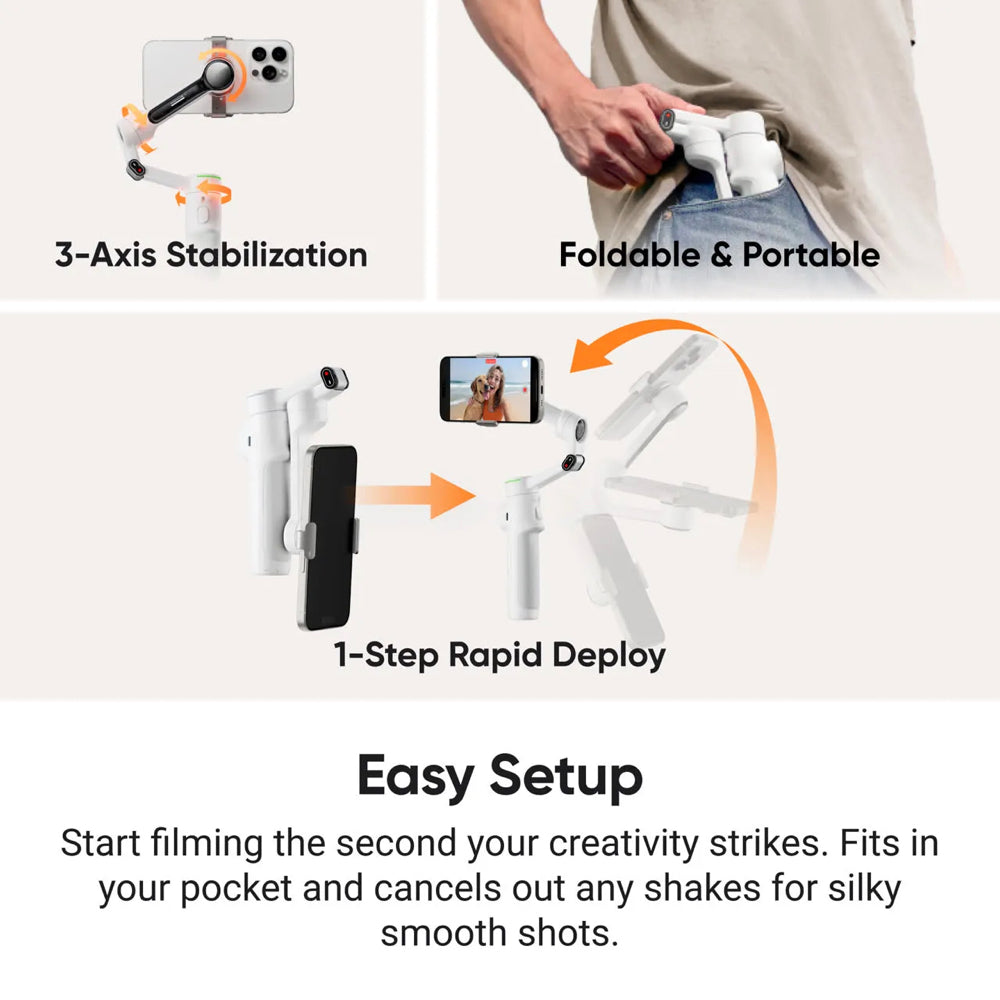 3-Axis Stabilization

Foldable & Portable

1-Step Rapid Deploy

Easy Setup

Start filming the second your creativity strikes. Fits in your pocket and cancels out any shakes for silky smooth shots.